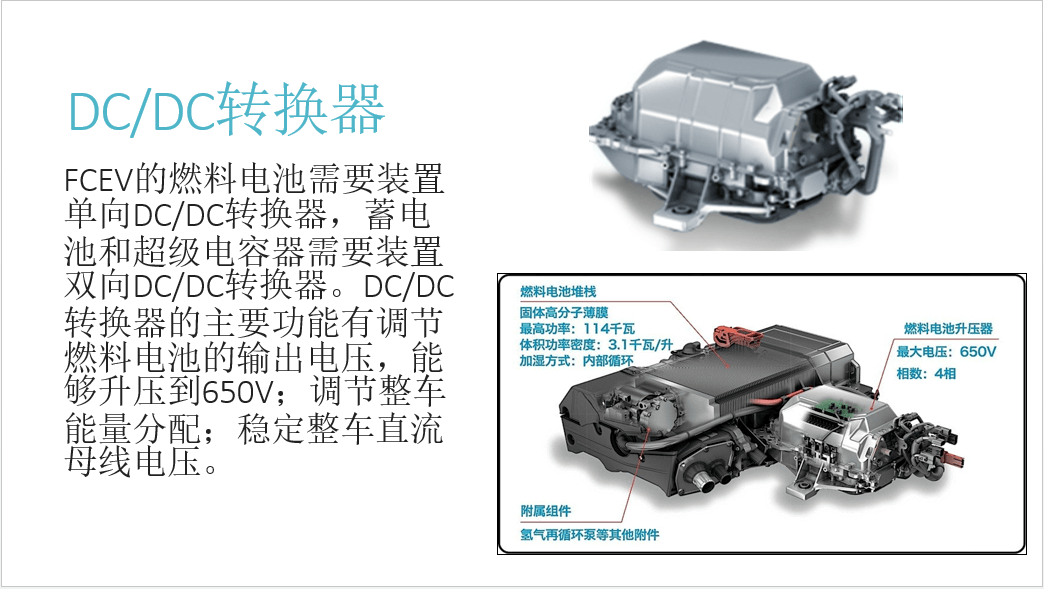 DC/DC转换器

FCEV的燃料电池需要装置单向DC/DC转换器，蓄电池和超级电容器需要装置双向DC/DC转换器。DC/DC转换器的主要功能有调节燃料电池的输出电压，能够升压到650V；调节整车能量分配；稳定整车直流母线电压。

燃料电池堆栈
固体高分子薄膜
最高功率：114千瓦
体积功率密度：3.1千瓦/升
加湿方式：内部循环

燃料电池升压器
最大电压：650V
相数：4相

附属组件
氢气再循环泵等其他附件